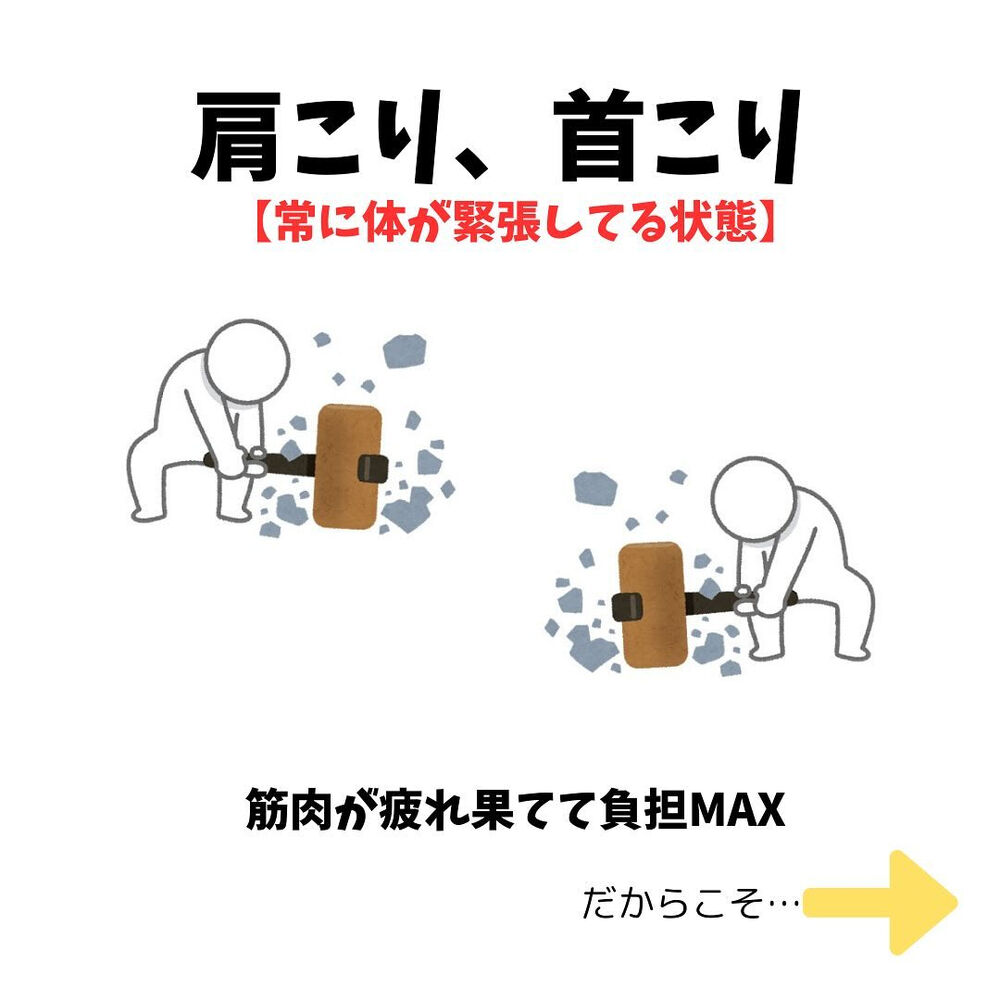 肩こり、首こり
【常に体が緊張してる状態】

筋肉が疲れ果てて負担MAX

だからこそ…